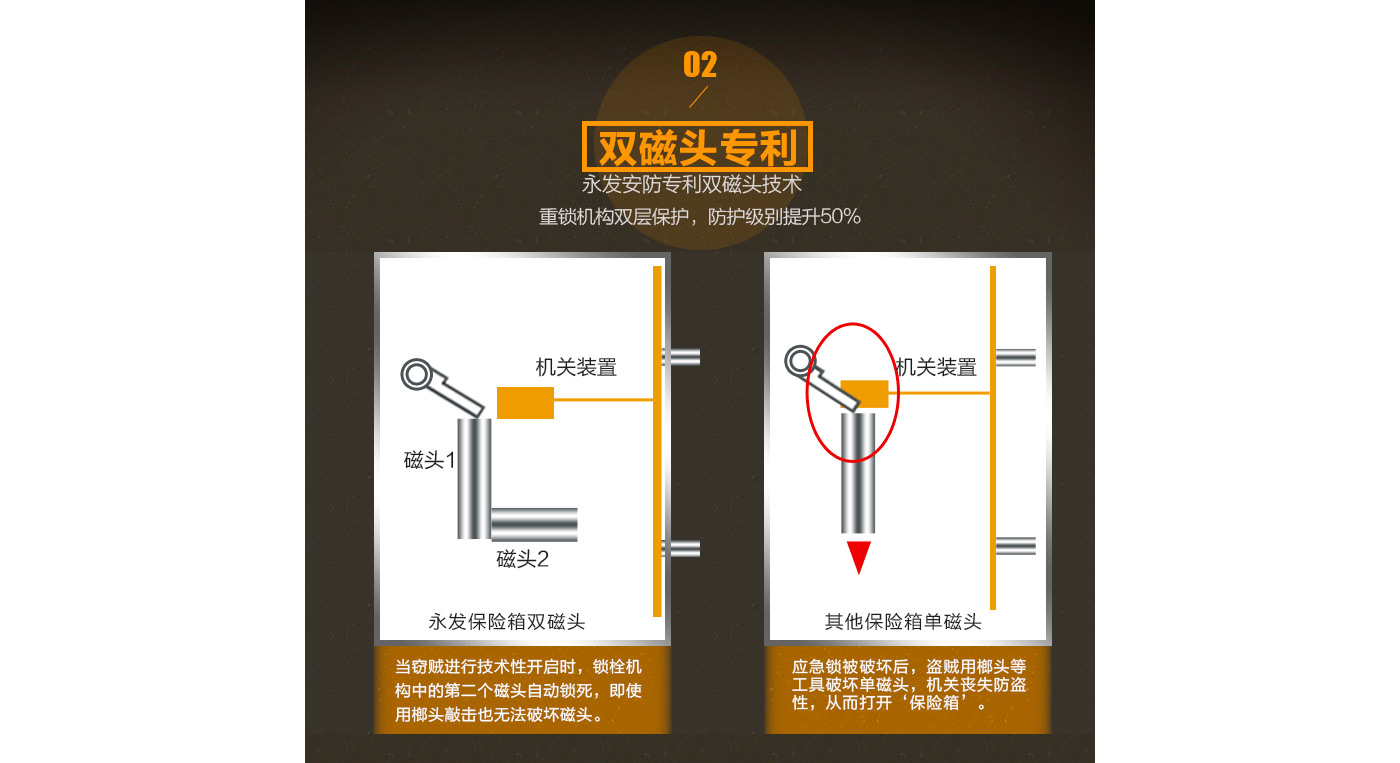 02

双磁头专利

永发安防专利双磁头技术

重锁机构双层保护，防护级别提升50%

机关装置

磁头1

磁头2

永发保险箱双磁头

当窃贼进行技术性开启时，锁栓机构中的第二个磁头自动锁死，即使用榔头敲击也无法破坏磁头。

机关装置

其他保险箱单磁头

应急锁被破坏后，盗贼用榔头等工具破坏单磁头，机关丧失防盗性，从而打开‘保险箱’。